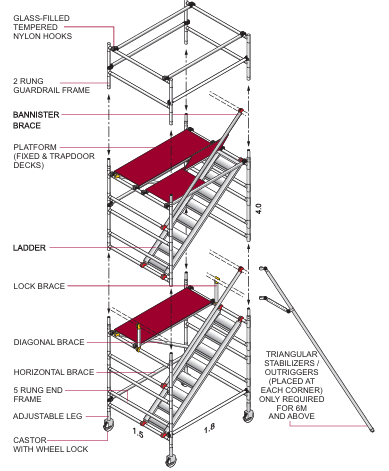 GLASS-FILLED TEMPERED NYLON HOOKS

2 RUNG GUARDRAIL FRAME

BANNISTER BRACE

PLATFORM (FIXED & TRAPDOOR DECKS)

4.0

LADDER

LOCK BRACE

DIAGONAL BRACE

HORIZONTAL BRACE

5 RUNG END FRAME

ADJUSTABLE LEG

CASTOR WITH WHEEL LOCK

1.5

1.8

TRIANGULAR STABILIZERS / OUTRIGGERS (PLACED AT EACH CORNER) ONLY REQUIRED FOR 6M AND ABOVE